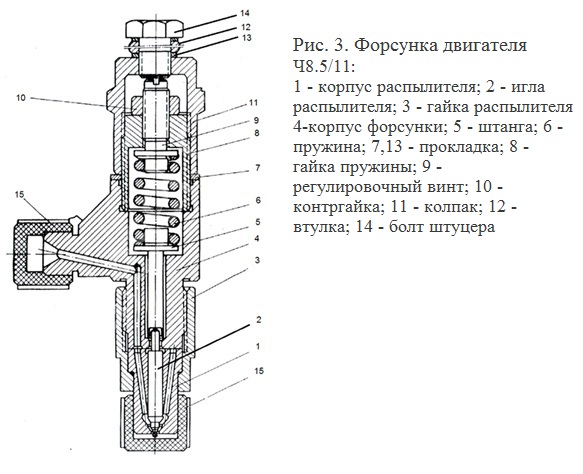 14
12
13
10
11
9
8
7
15
6
5
4
3
2
1
15

Рис. 3. Форсунка двигателя Ч8.5/11:
1 - корпус распылителя; 2 - игла распылителя; 3 - гайка распылителя 4-корпус форсунки; 5 - штанга; 6 - пружина; 7,13 - прокладка; 8 - гайка пружины; 9 - регулировочный винт; 10 - контргайка; 11 - колпак; 12 - втулка; 14 - болт штуцера